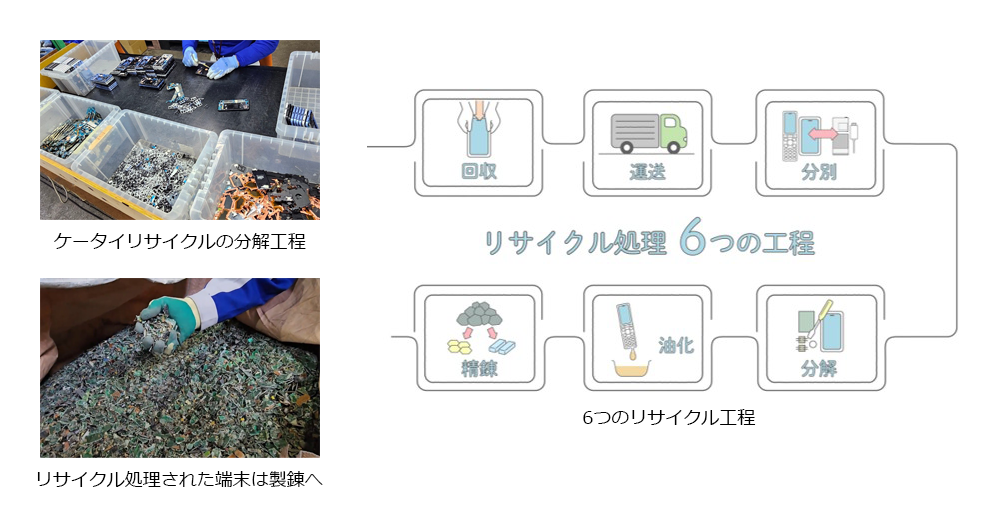 ケータイリサイクルの分解工程

リサイクル処理された端末は製錬へ

回収

運送

分別

リサイクル処理 6つの工程

精錬

油化

分解

6つのリサイクル工程